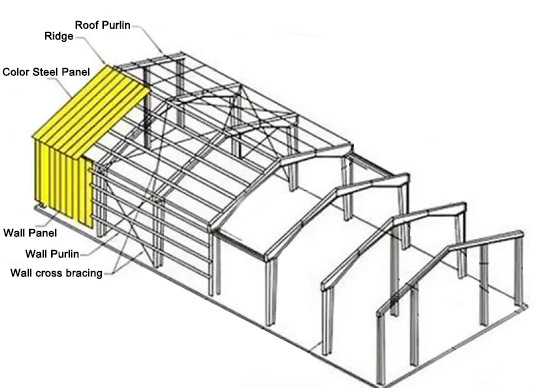 Roof Purlin
Ridge
Color Steel Panel
Wall Panel
Wall Purlin
Wall cross bracing