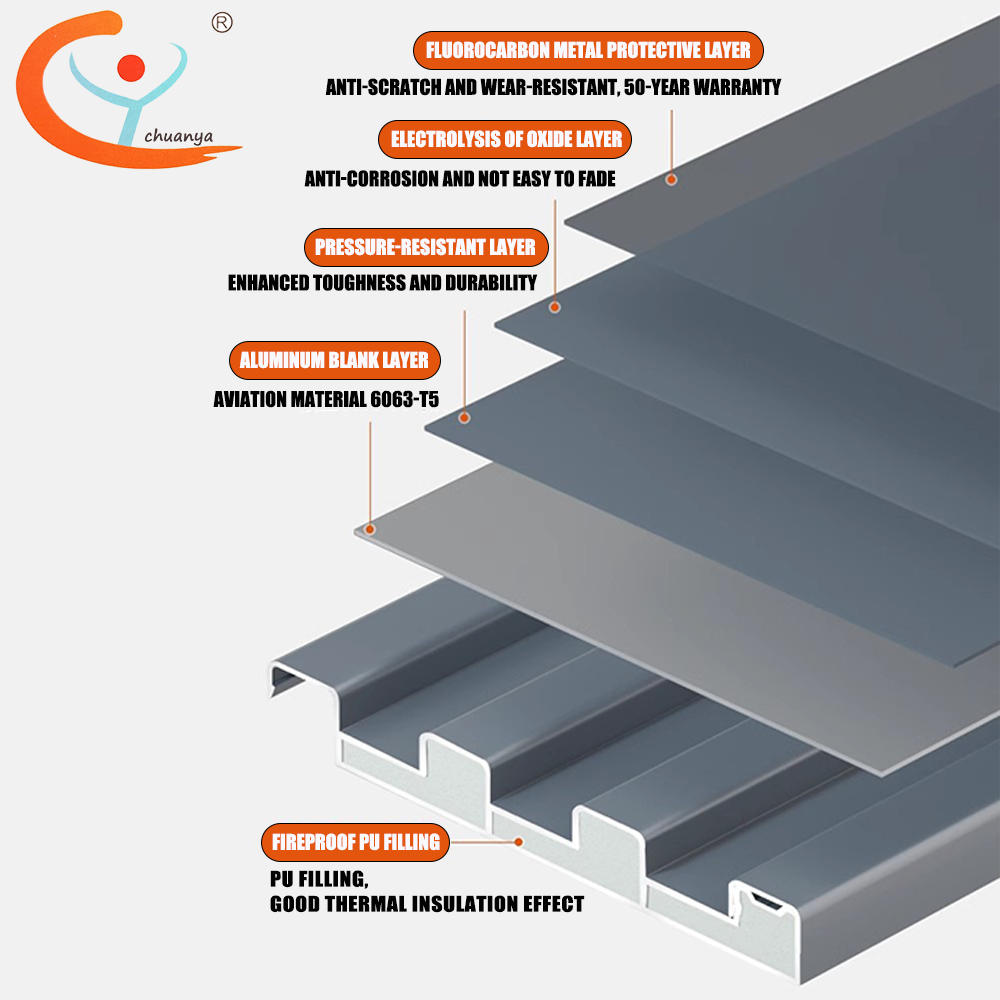 ®
chuanya

FLUOROCARBON METAL PROTECTIVE LAYER
ANTI-SCRATCH AND WEAR-RESISTANT, 50-YEAR WARRANTY

ELECTROLYSIS OF OXIDE LAYER
ANTI-CORROSION AND NOT EASY TO FADE

PRESSURE-RESISTANT LAYER
ENHANCED TOUGHNESS AND DURABILITY

ALUMINUM BLANK LAYER
AVIATION MATERIAL 6063-T5

FIREPROOF PU FILLING
PU FILLING,
GOOD THERMAL INSULATION EFFECT